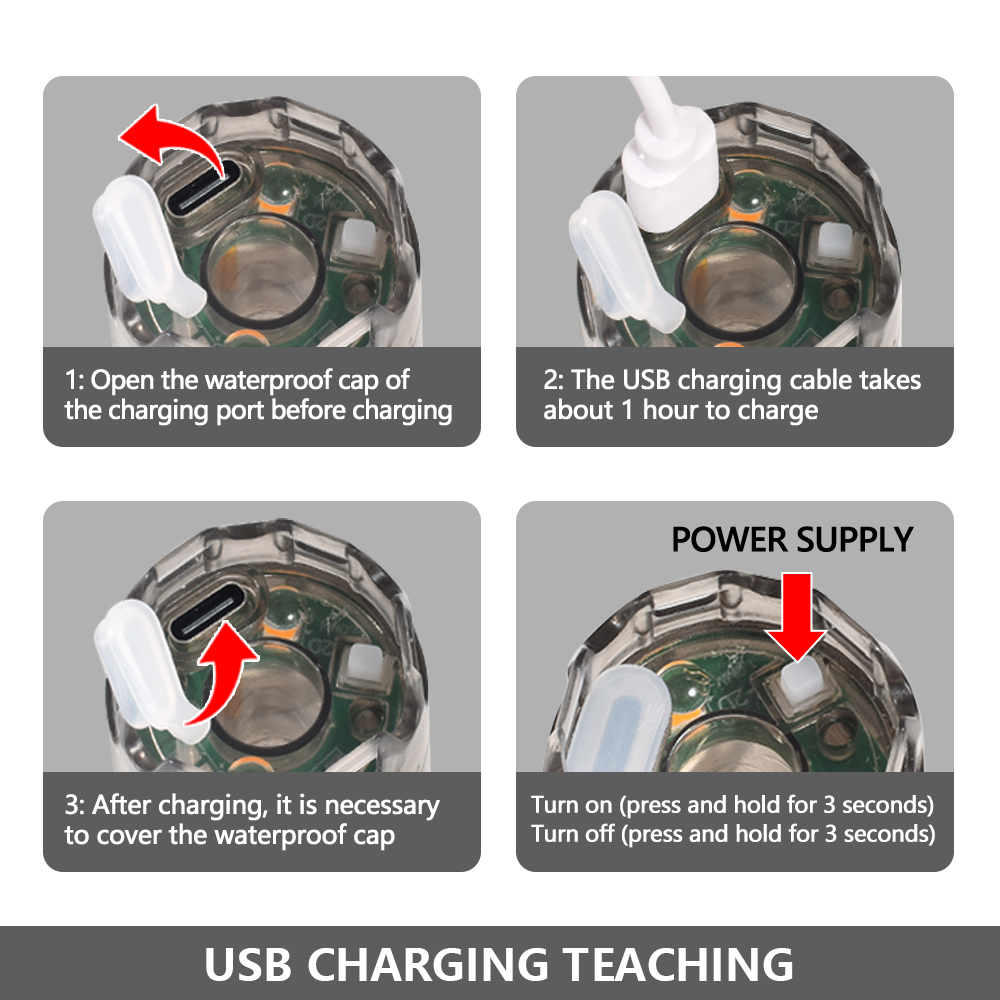 1: Open the waterproof cap of the charging port before charging

2: The USB charging cable takes about 1 hour to charge

3: After charging, it is necessary to cover the waterproof cap

POWER SUPPLY

Turn on (press and hold for 3 seconds)
Turn off (press and hold for 3 seconds)

USB CHARGING TEACHING